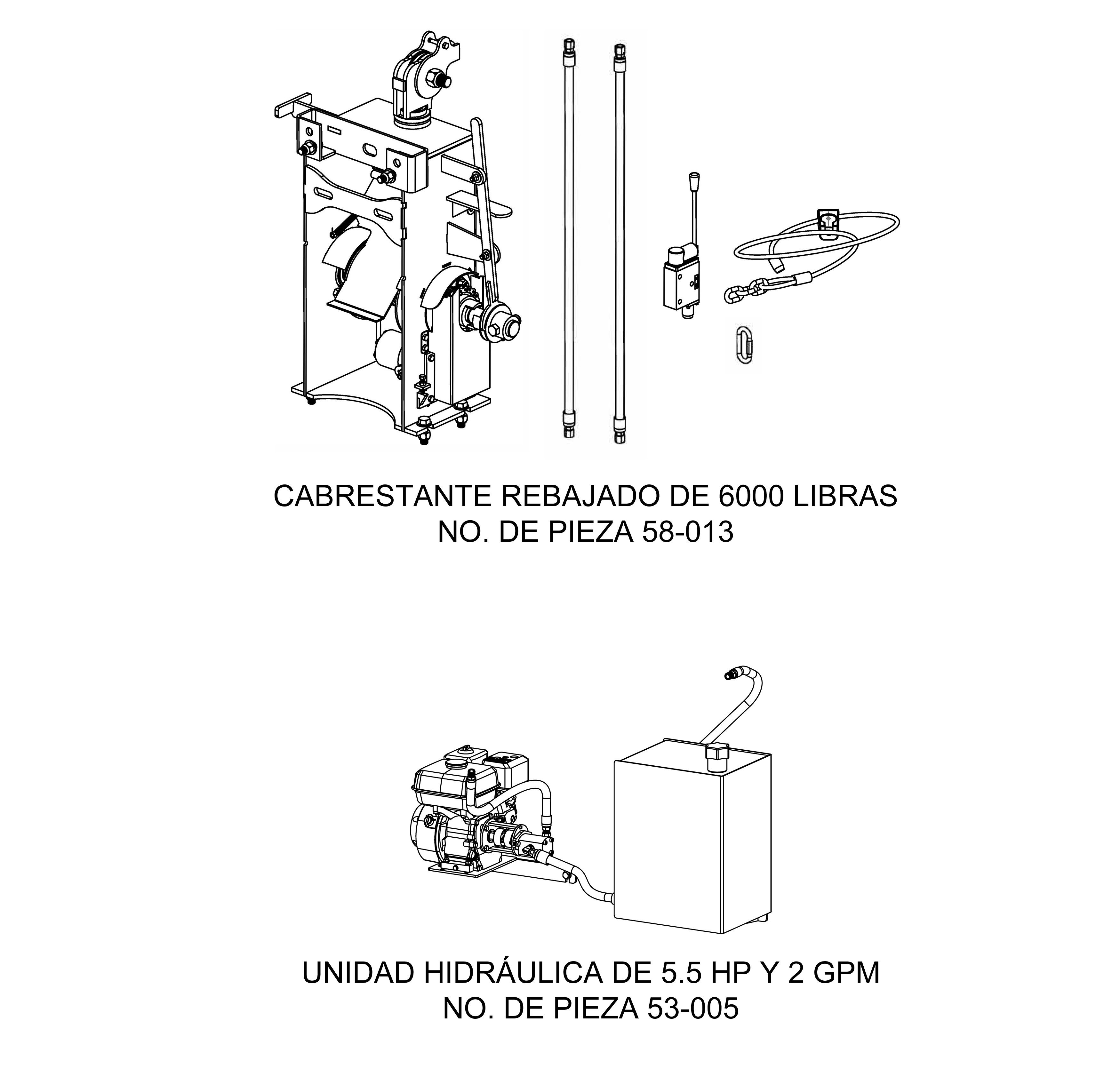 CABRESTANTE REBAJADO DE 6000 LIBRAS
NO. DE PIEZA 58-013

UNIDAD HIDRÁULICA DE 5.5 HP Y 2 GPM
NO. DE PIEZA 53-005