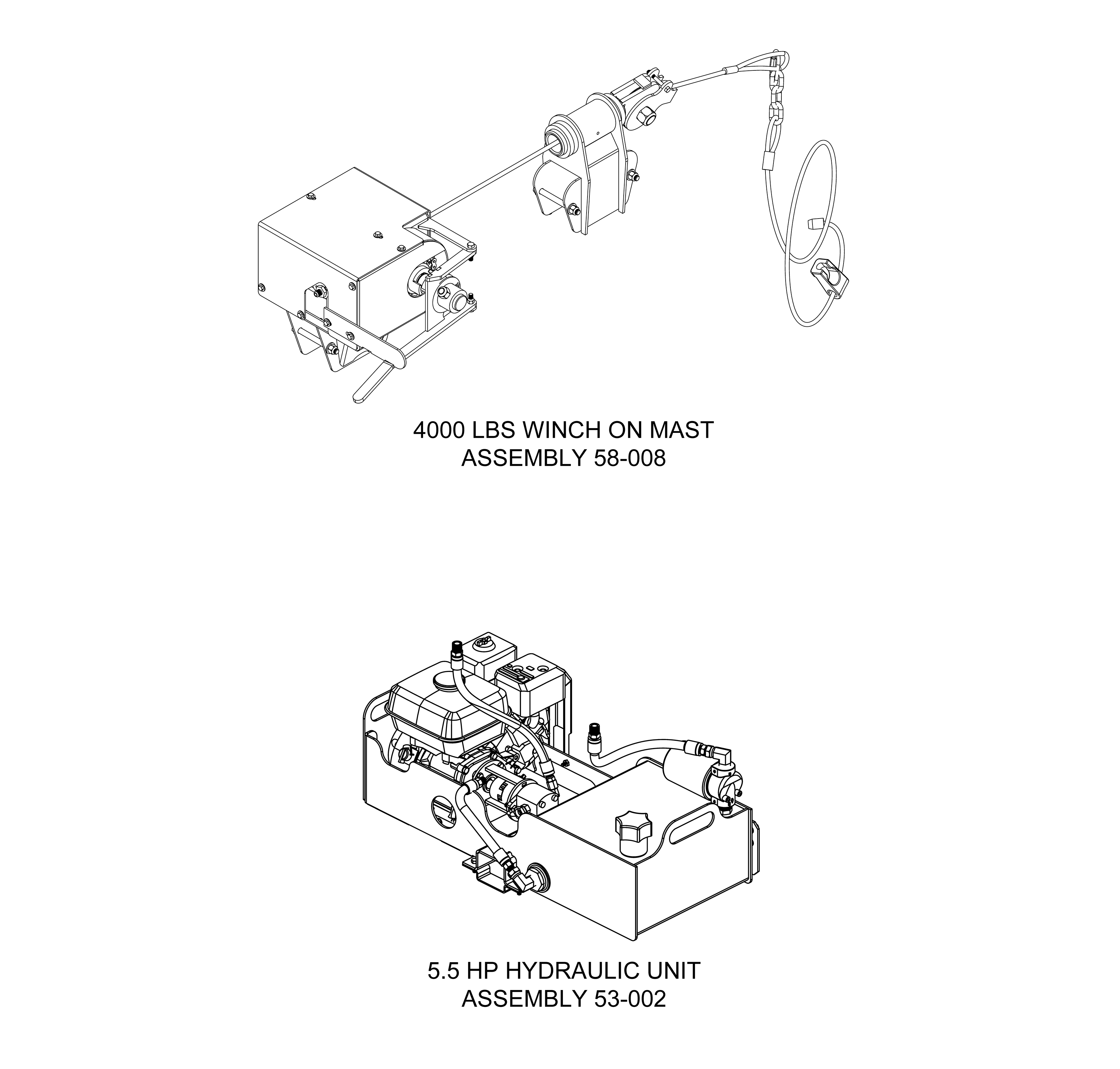 4000 LBS WINCH ON MAST
ASSEMBLY 58-008

5.5 HP HYDRAULIC UNIT
ASSEMBLY 53-002