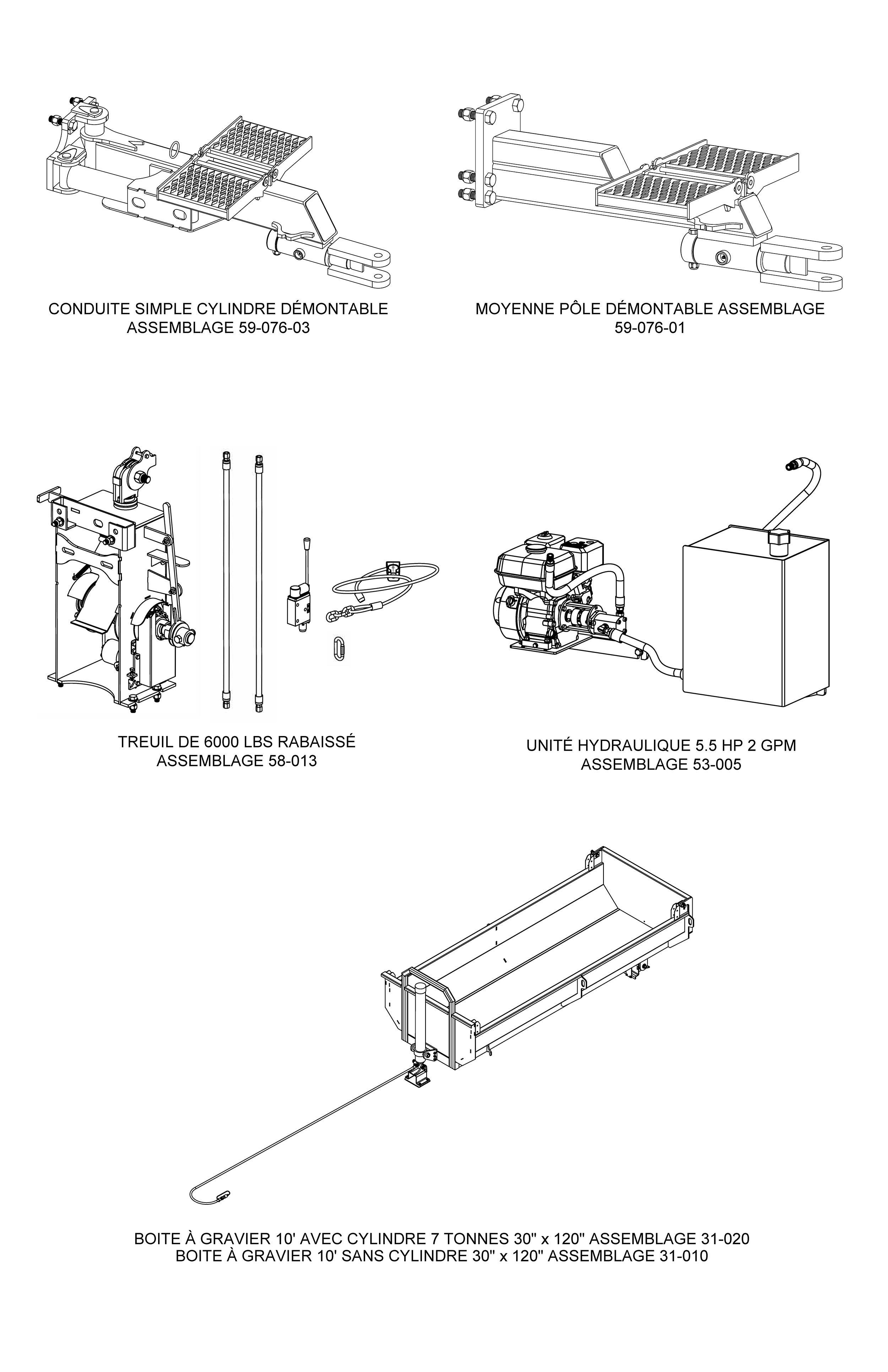 CONDUITE SIMPLE CYLINDRE DÉMONTABLE
ASSEMBLAGE 59-076-03

MOYENNE PÔLE DÉMONTABLE ASSEMBLAGE
59-076-01

TREUIL DE 6000 LBS RABAISSÉ
ASSEMBLAGE 58-013

UNITÉ HYDRAULIQUE 5.5 HP 2 GPM
ASSEMBLAGE 53-005

BOITE À GRAVIER 10' AVEC CYLINDRE 7 TONNES 30" x 120" ASSEMBLAGE 31-020
BOITE À GRAVIER 10' SANS CYLINDRE 30" x 120" ASSEMBLAGE 31-010