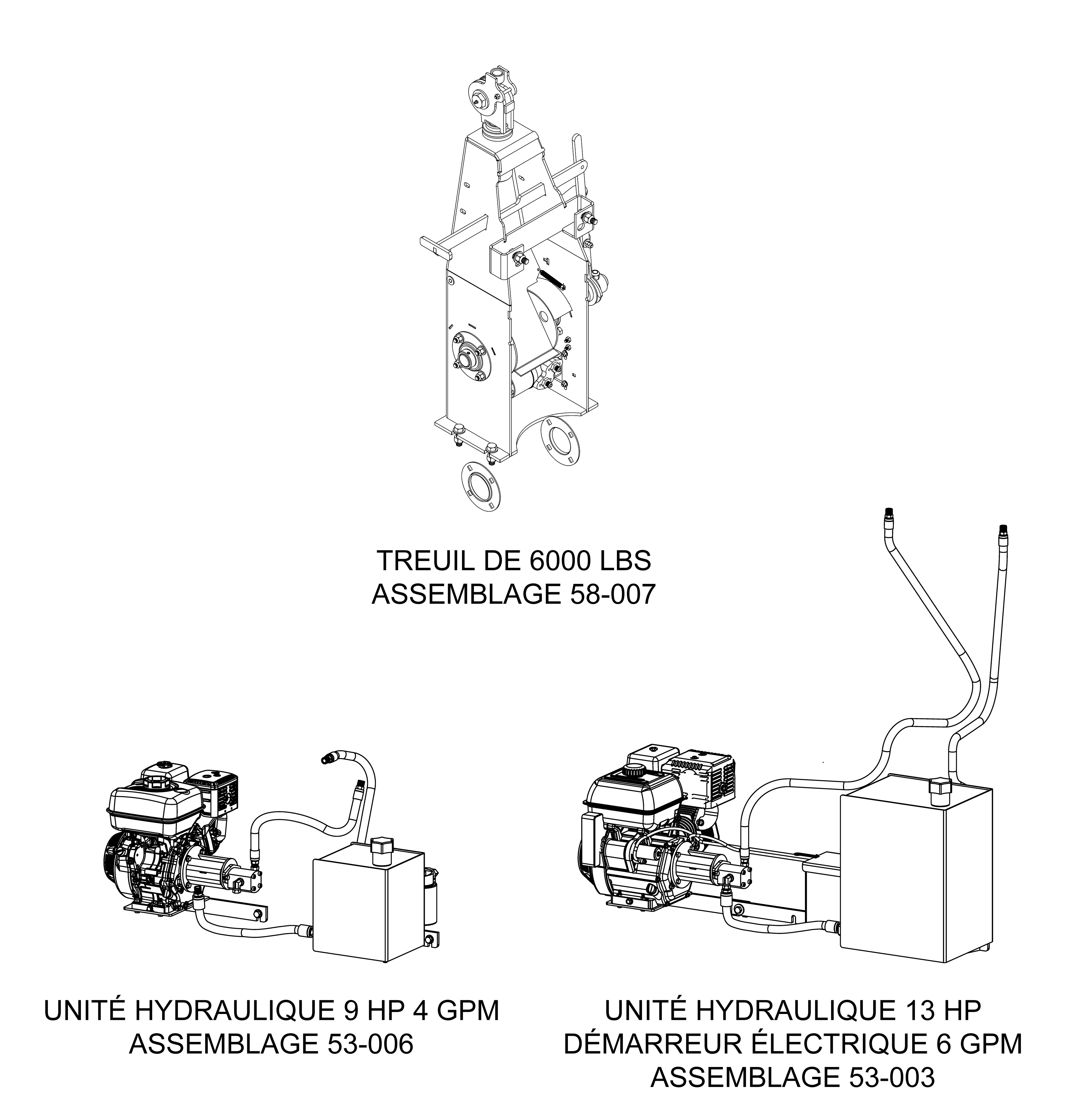 TREUIL DE 6000 LBS
ASSEMBLAGE 58-007

UNITÉ HYDRAULIQUE 9 HP 4 GPM
ASSEMBLAGE 53-006

UNITÉ HYDRAULIQUE 13 HP
DÉMARREUR ÉLECTRIQUE 6 GPM
ASSEMBLAGE 53-003