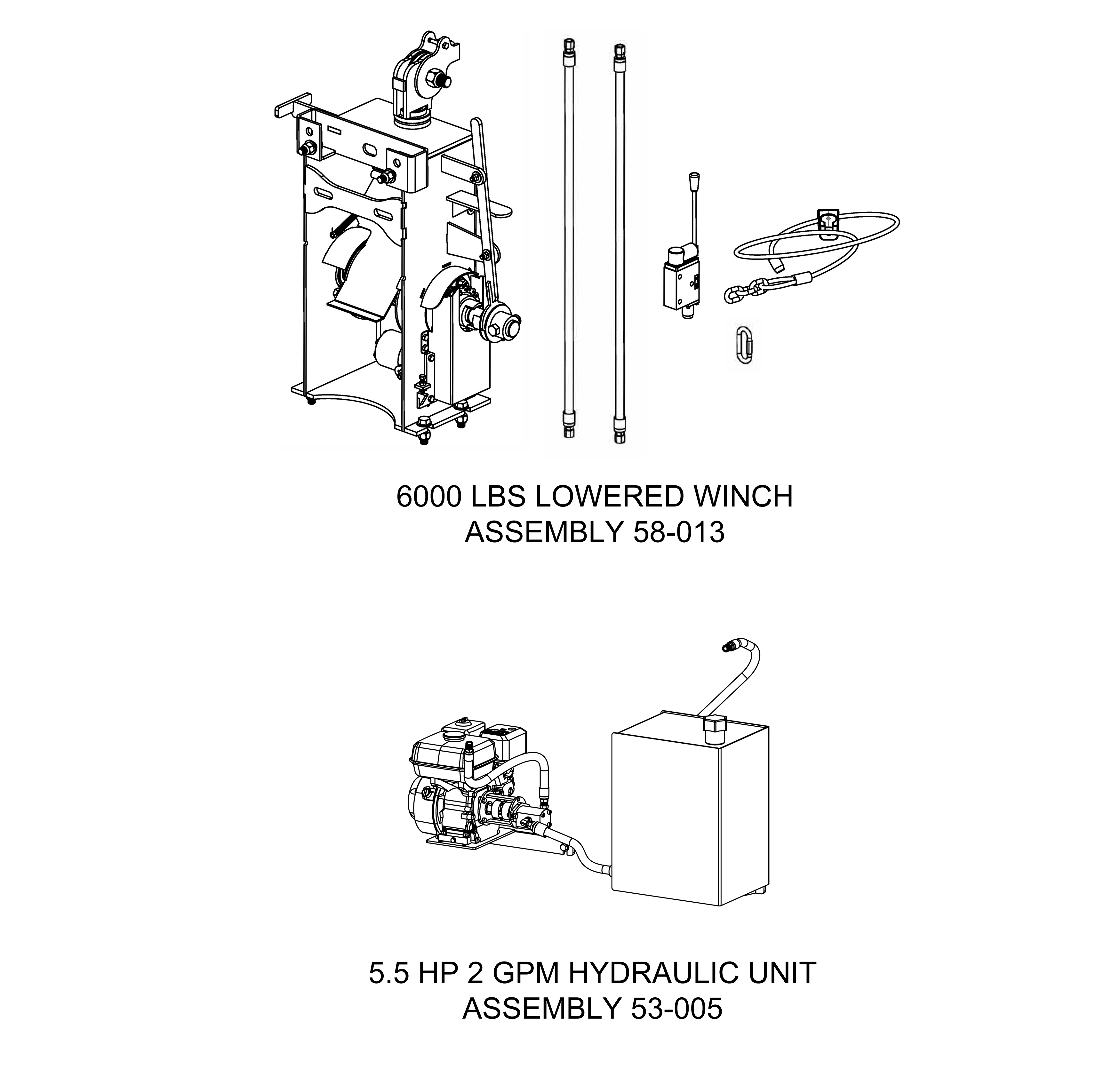 6000 LBS LOWERED WINCH
ASSEMBLY 58-013

5.5 HP 2 GPM HYDRAULIC UNIT
ASSEMBLY 53-005