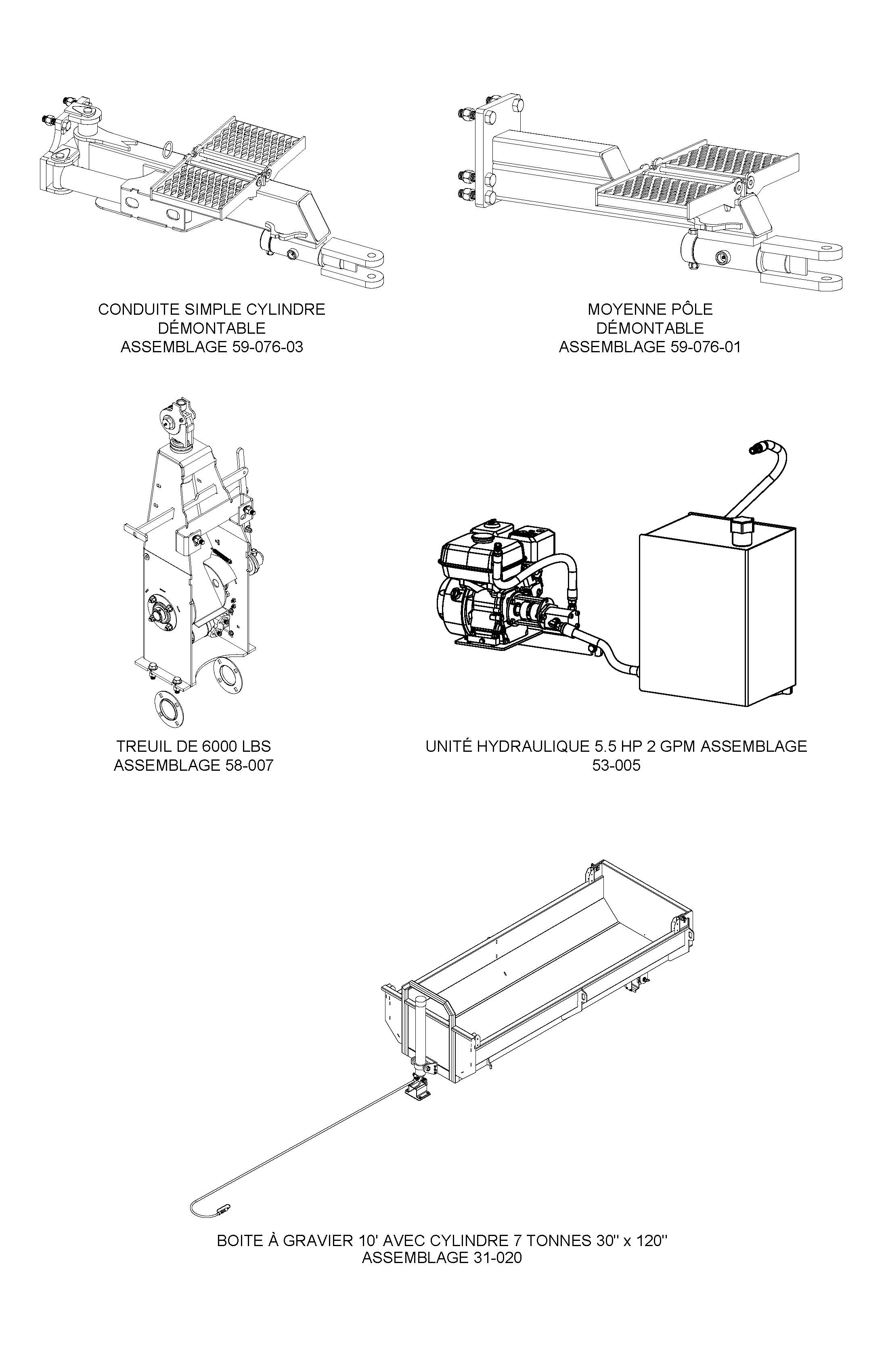 CONDUITE SIMPLE CYLINDRE
DÉMONTABLE
ASSEMBLAGE 59-076-03

MOYENNE PÔLE
DÉMONTABLE
ASSEMBLAGE 59-076-01

TREUIL DE 6000 LBS
ASSEMBLAGE 58-007

UNITÉ HYDRAULIQUE 5.5 HP 2 GPM ASSEMBLAGE
53-005

BOITE À GRAVIER 10' AVEC CYLINDRE 7 TONNES 30'' x 120''
ASSEMBLAGE 31-020