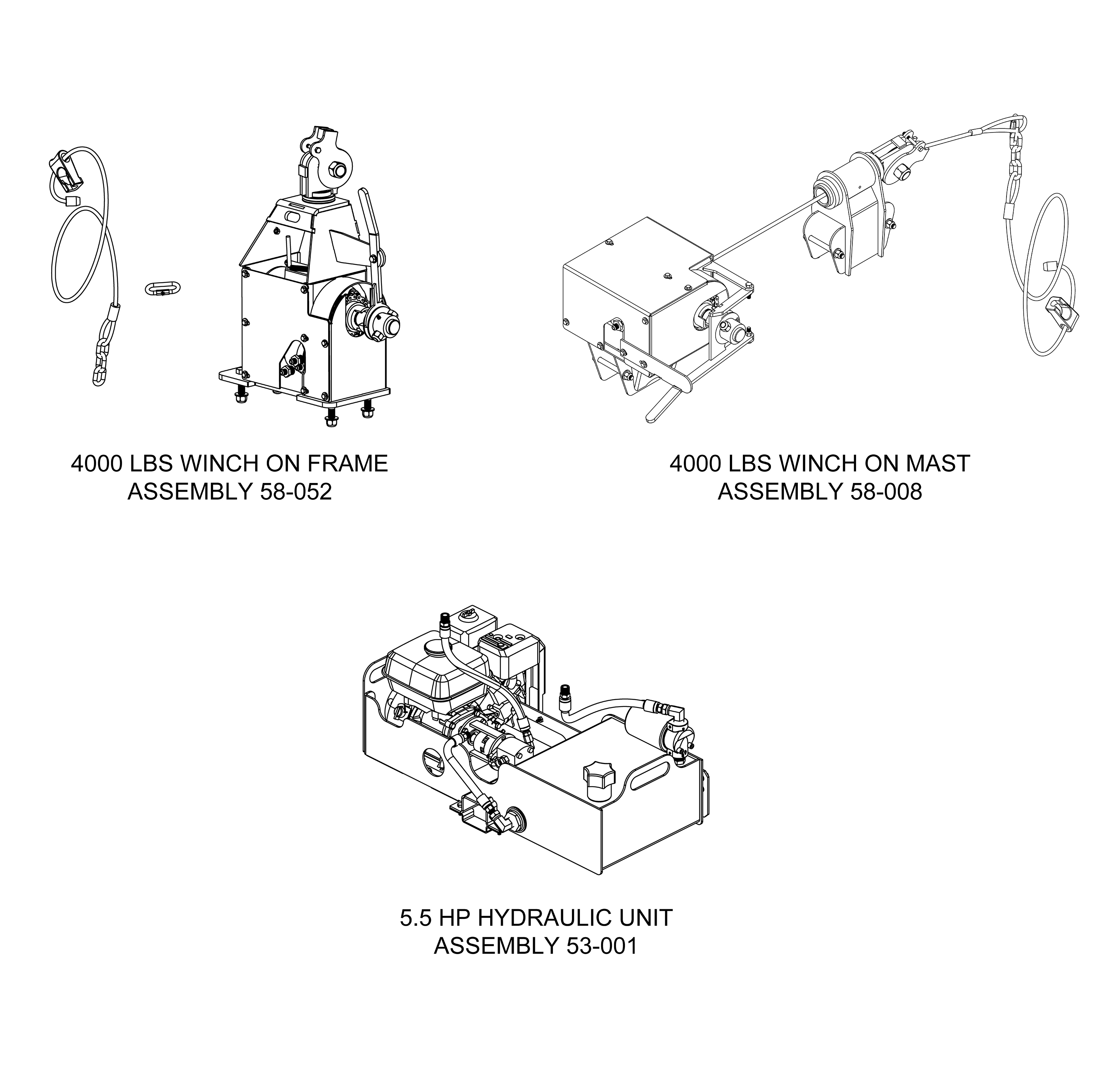 4000 LBS WINCH ON FRAME
ASSEMBLY 58-052

4000 LBS WINCH ON MAST
ASSEMBLY 58-008

5.5 HP HYDRAULIC UNIT
ASSEMBLY 53-001