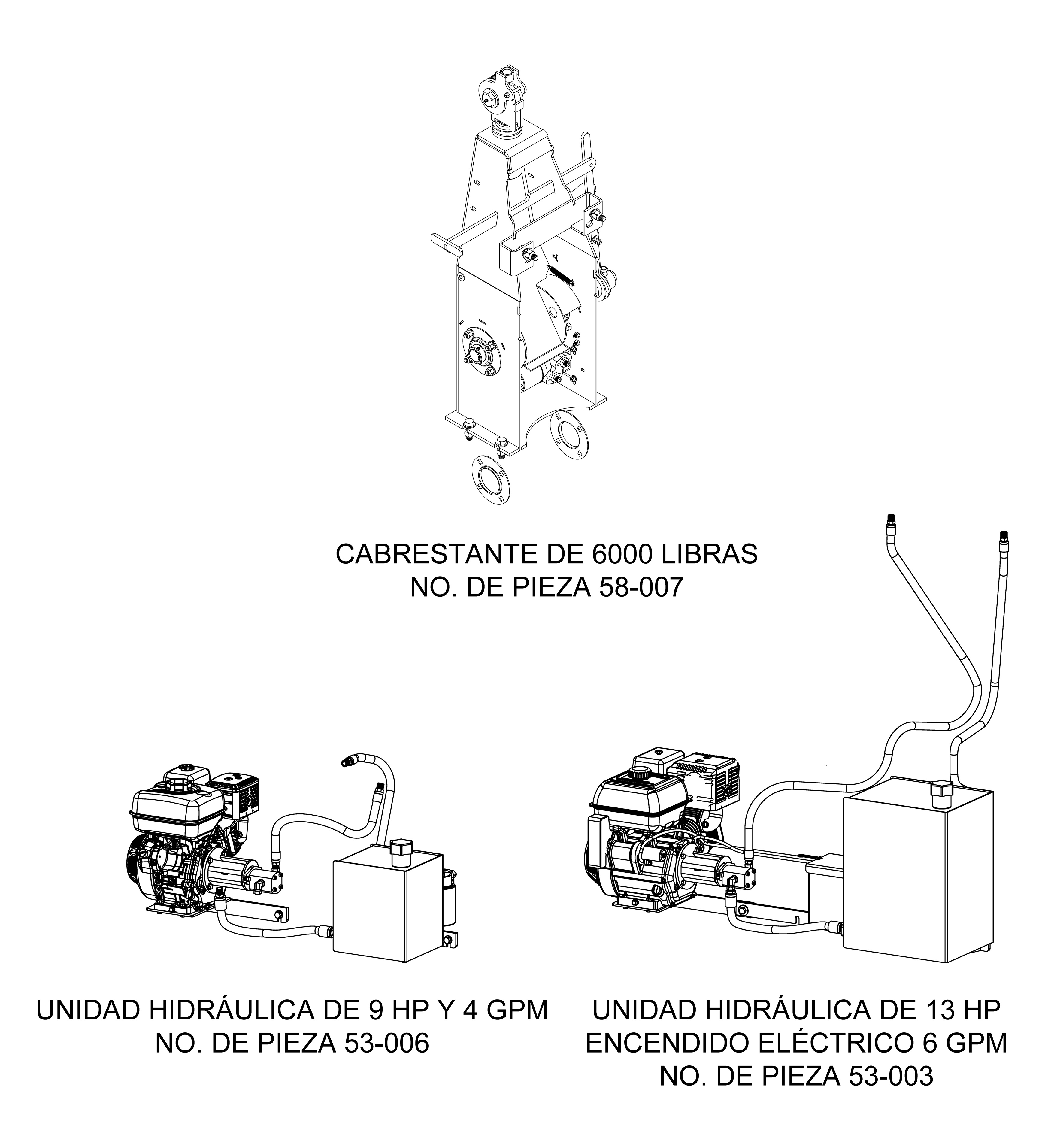 CABRESTANTE DE 6000 LIBRAS
NO. DE PIEZA 58-007

UNIDAD HIDRÁULICA DE 9 HP Y 4 GPM
NO. DE PIEZA 53-006

UNIDAD HIDRÁULICA DE 13 HP
ENCENDIDO ELÉCTRICO 6 GPM
NO. DE PIEZA 53-003