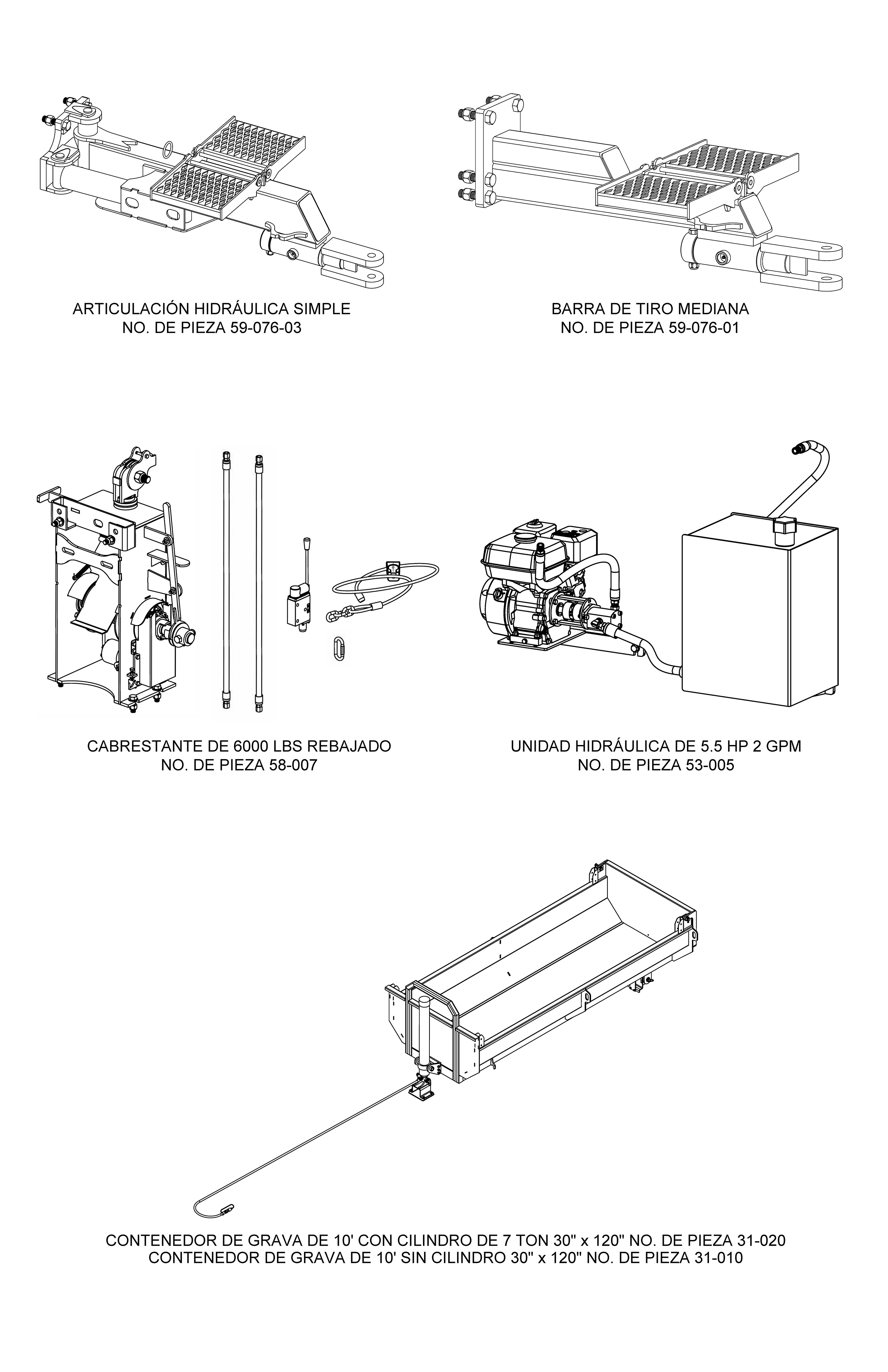 ARTICULACIÓN HIDRÁULICA SIMPLE
NO. DE PIEZA 59-076-03

BARRA DE TIRO MEDIANA
NO. DE PIEZA 59-076-01

CABRESTANTE DE 6000 LBS REBAJADO
NO. DE PIEZA 58-007

UNIDAD HIDRÁULICA DE 5.5 HP 2 GPM
NO. DE PIEZA 53-005

CONTENEDOR DE GRAVA DE 10' CON CILINDRO DE 7 TON 30" x 120" NO. DE PIEZA 31-020
CONTENEDOR DE GRAVA DE 10' SIN CILINDRO 30" x 120" NO. DE PIEZA 31-010