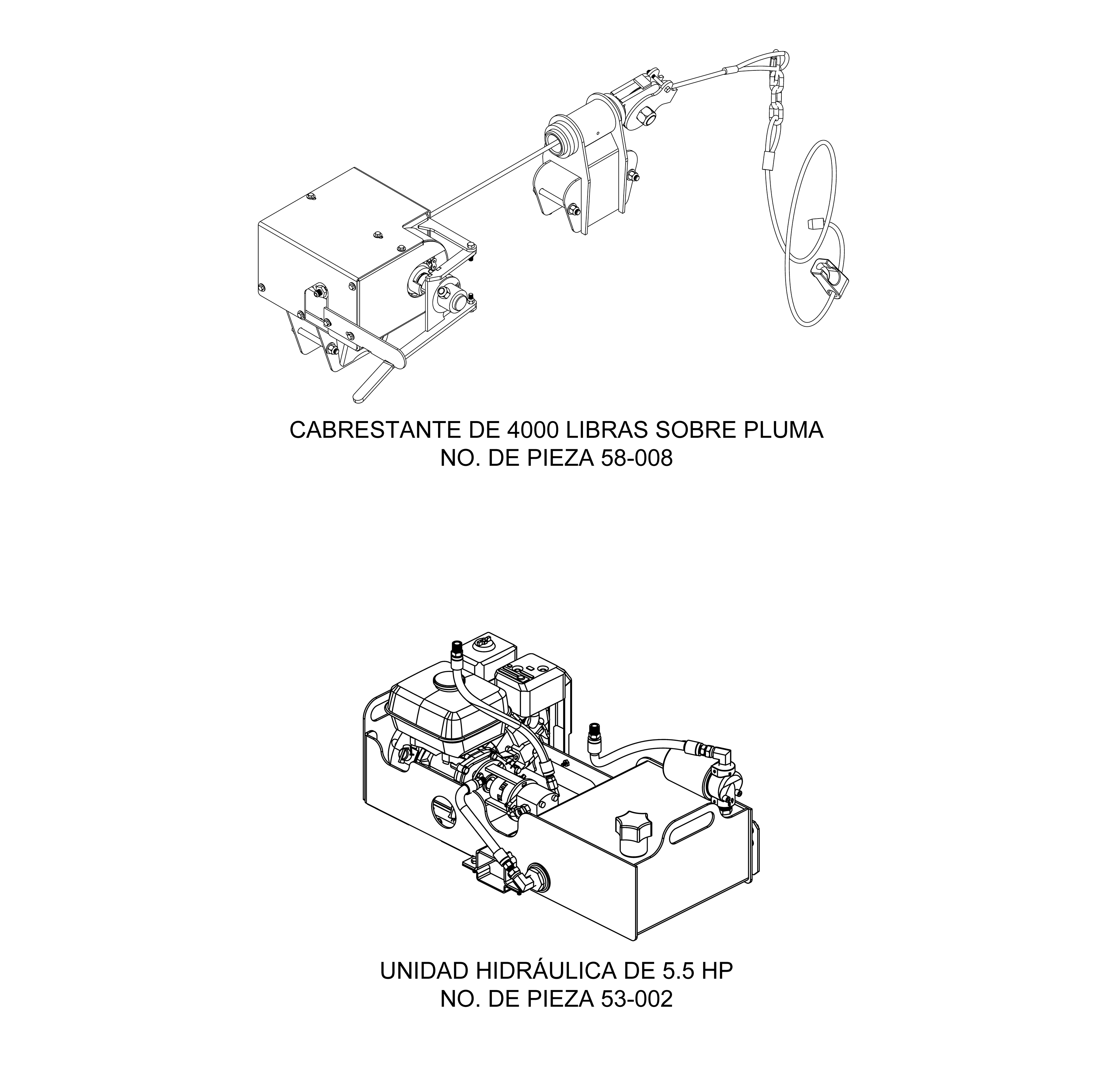 CABRESTANTE DE 4000 LIBRAS SOBRE PLUMA
NO. DE PIEZA 58-008

UNIDAD HIDRÁULICA DE 5.5 HP
NO. DE PIEZA 53-002