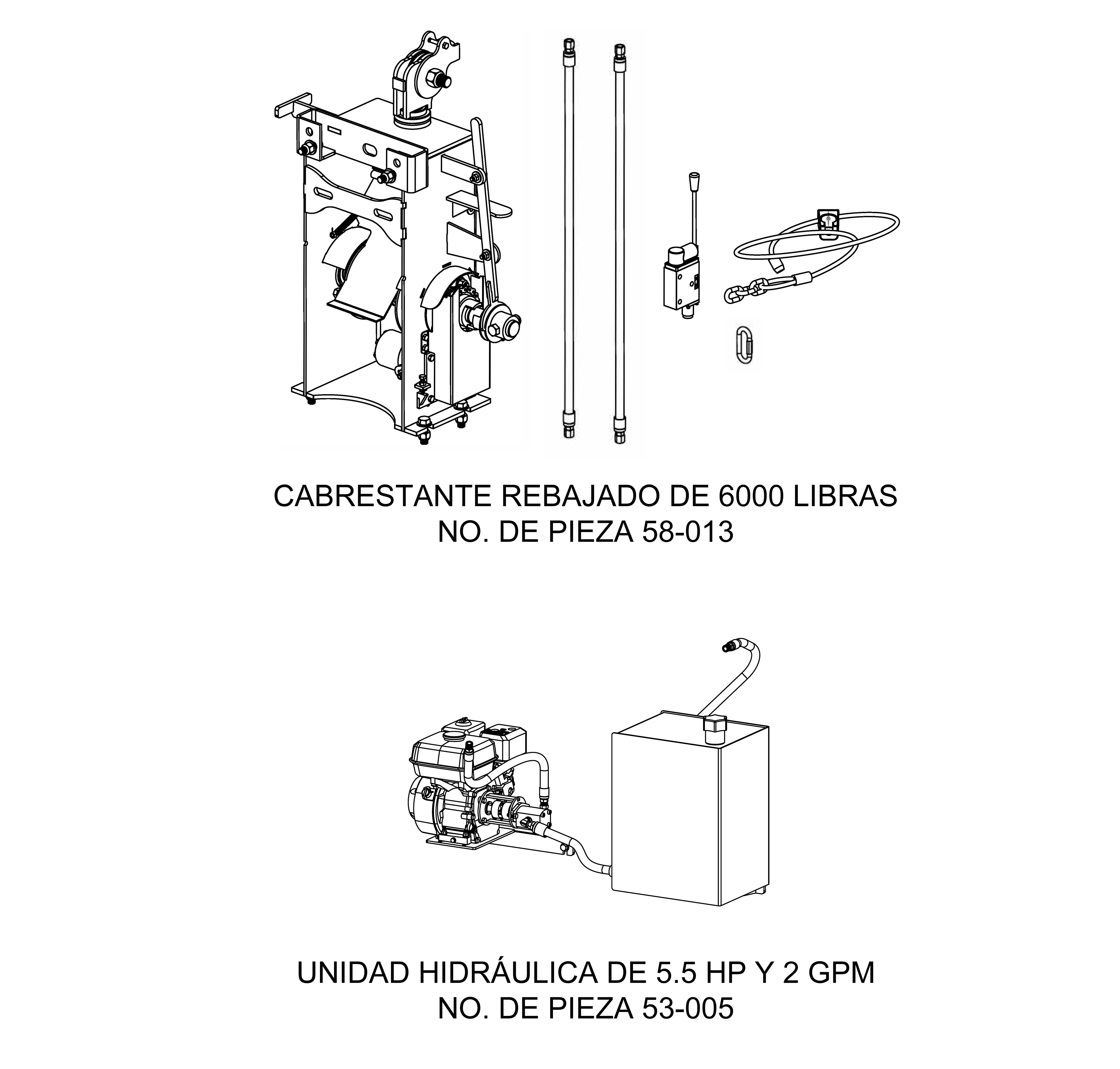 CABRESTANTE REBAJADO DE 6000 LIBRAS
NO. DE PIEZA 58-013

UNIDAD HIDRÁULICA DE 5.5 HP Y 2 GPM
NO. DE PIEZA 53-005