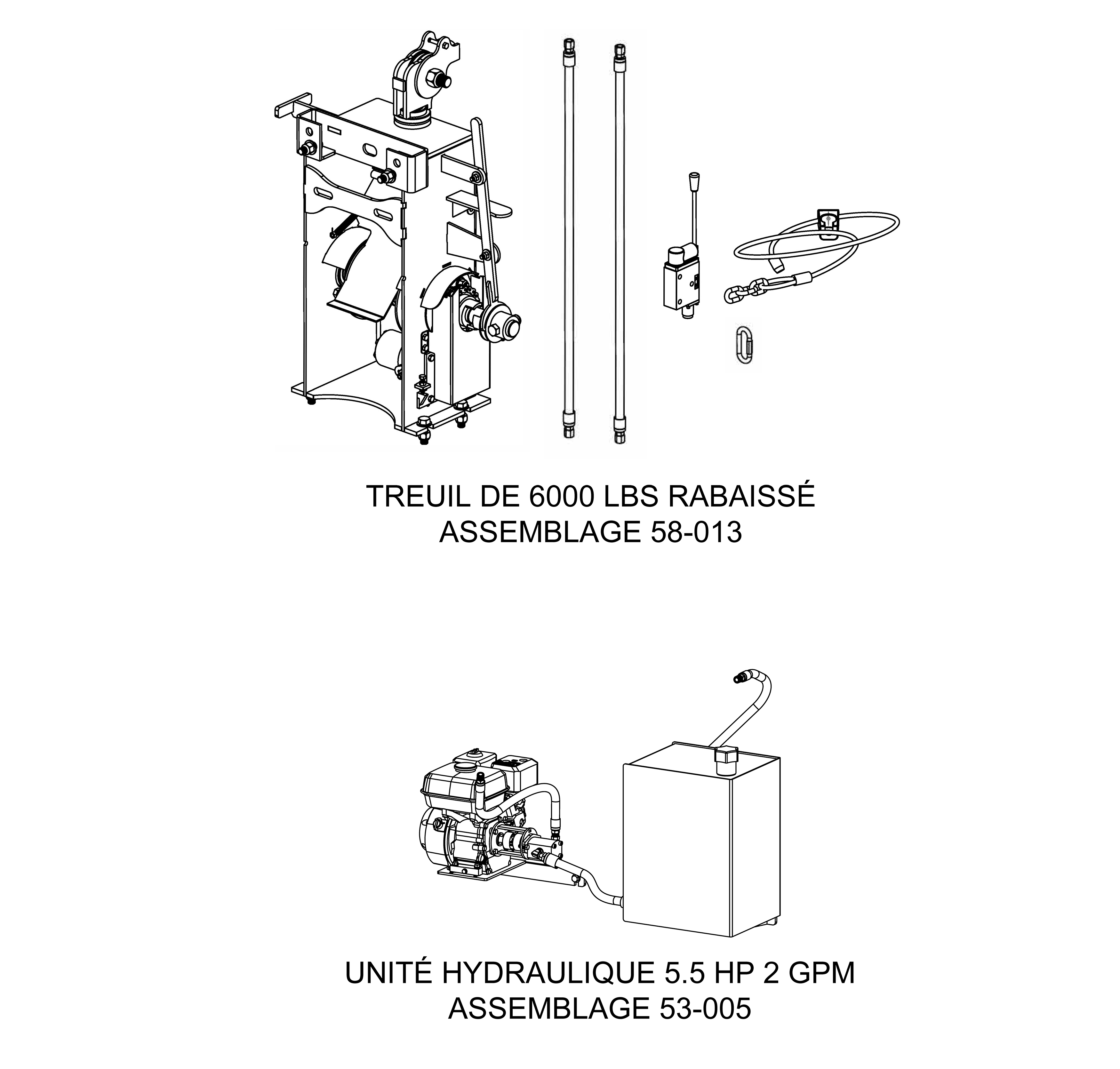 TREUIL DE 6000 LBS RABAISSÉ
ASSEMBLAGE 58-013

UNITÉ HYDRAULIQUE 5.5 HP 2 GPM
ASSEMBLAGE 53-005