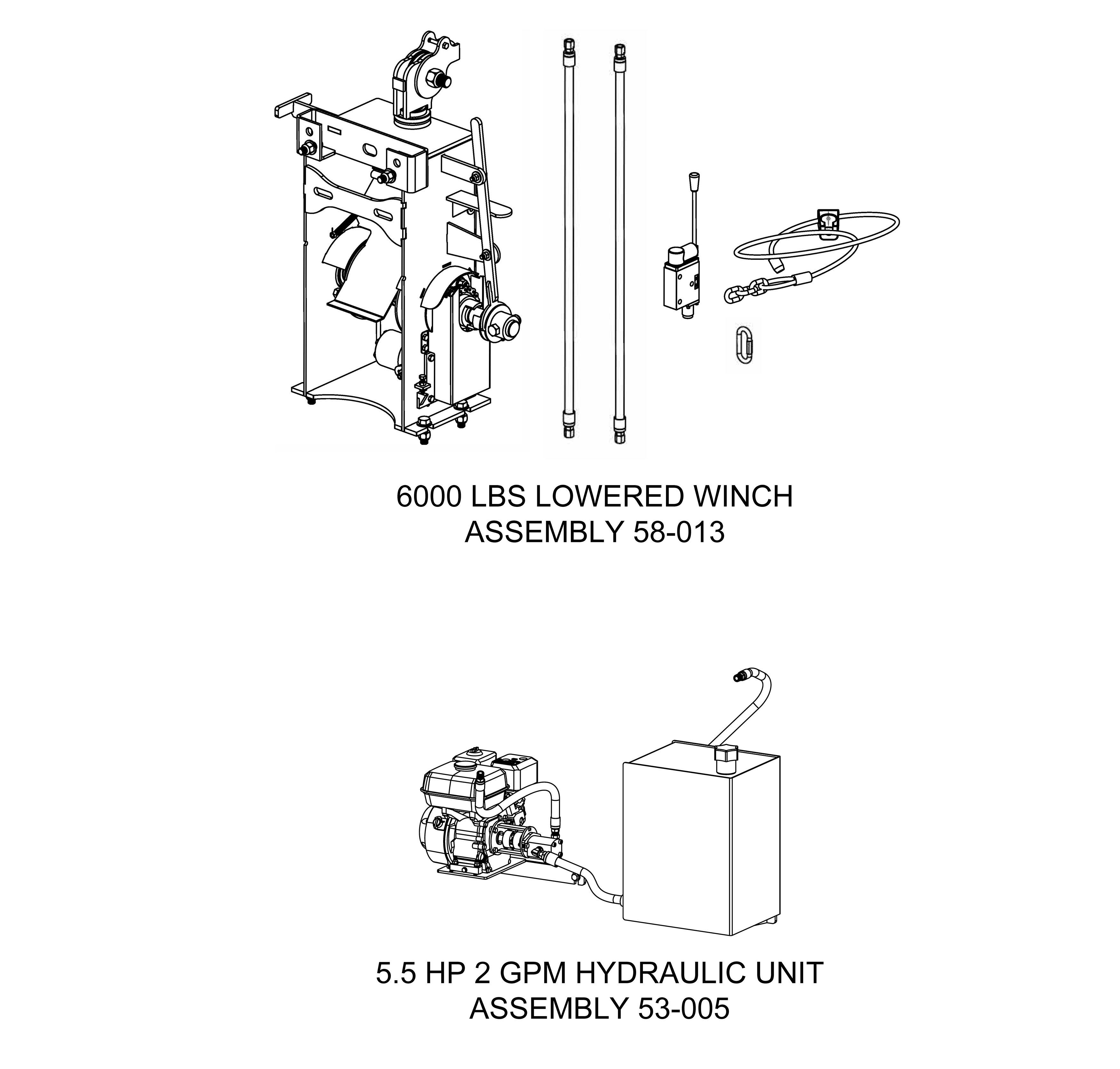 6000 LBS LOWERED WINCH
ASSEMBLY 58-013

5.5 HP 2 GPM HYDRAULIC UNIT
ASSEMBLY 53-005