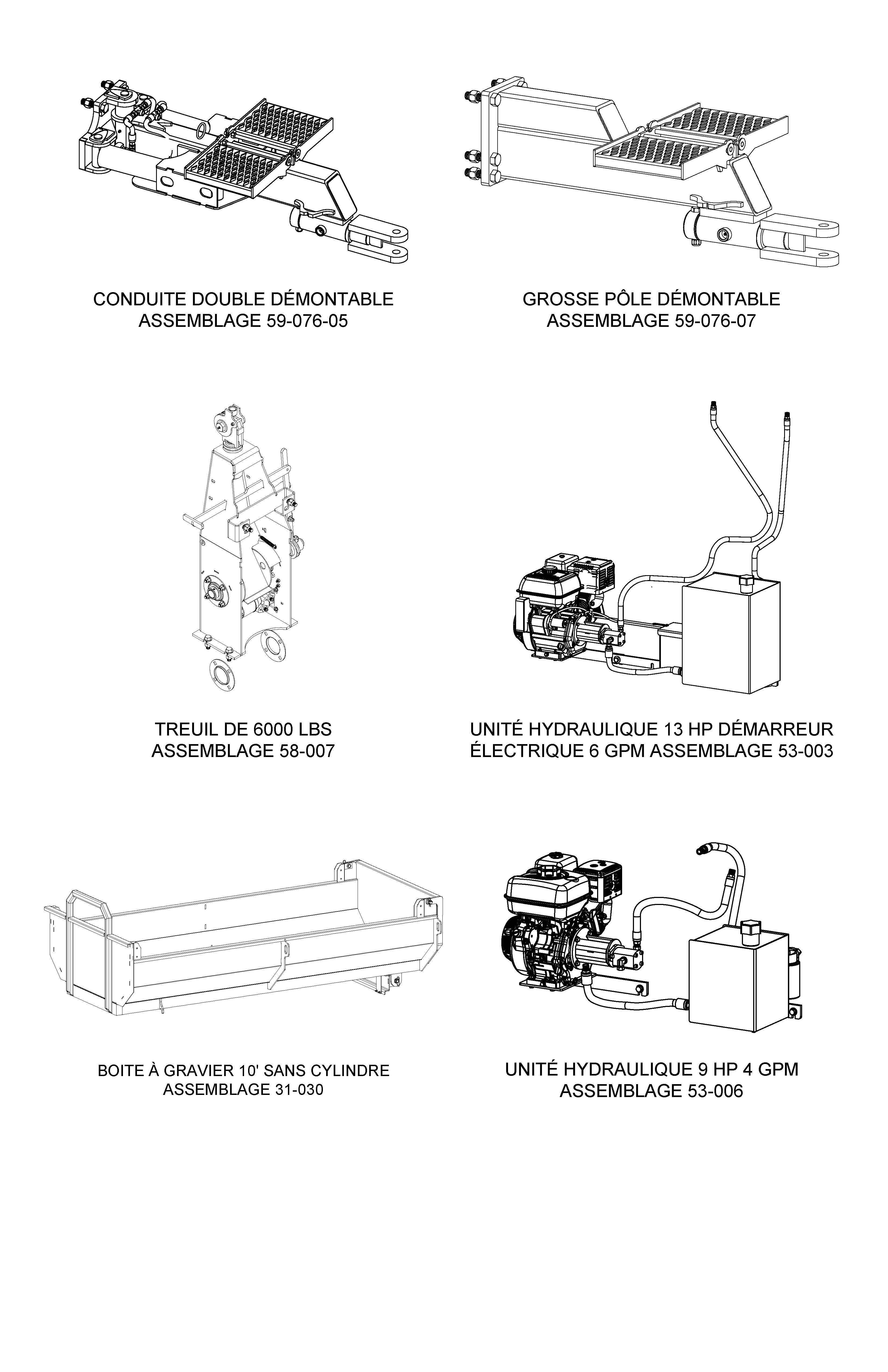 CONDUITE DOUBLE DÉMONTABLE
ASSEMBLAGE 59-076-05

GROSSE PÔLE DÉMONTABLE
ASSEMBLAGE 59-076-07

TREUIL DE 6000 LBS
ASSEMBLAGE 58-007

UNITÉ HYDRAULIQUE 13 HP DÉMARREUR
ÉLECTRIQUE 6 GPM ASSEMBLAGE 53-003

BOITE À GRAVIER 10' SANS CYLINDRE
ASSEMBLAGE 31-030

UNITÉ HYDRAULIQUE 9 HP 4 GPM
ASSEMBLAGE 53-006