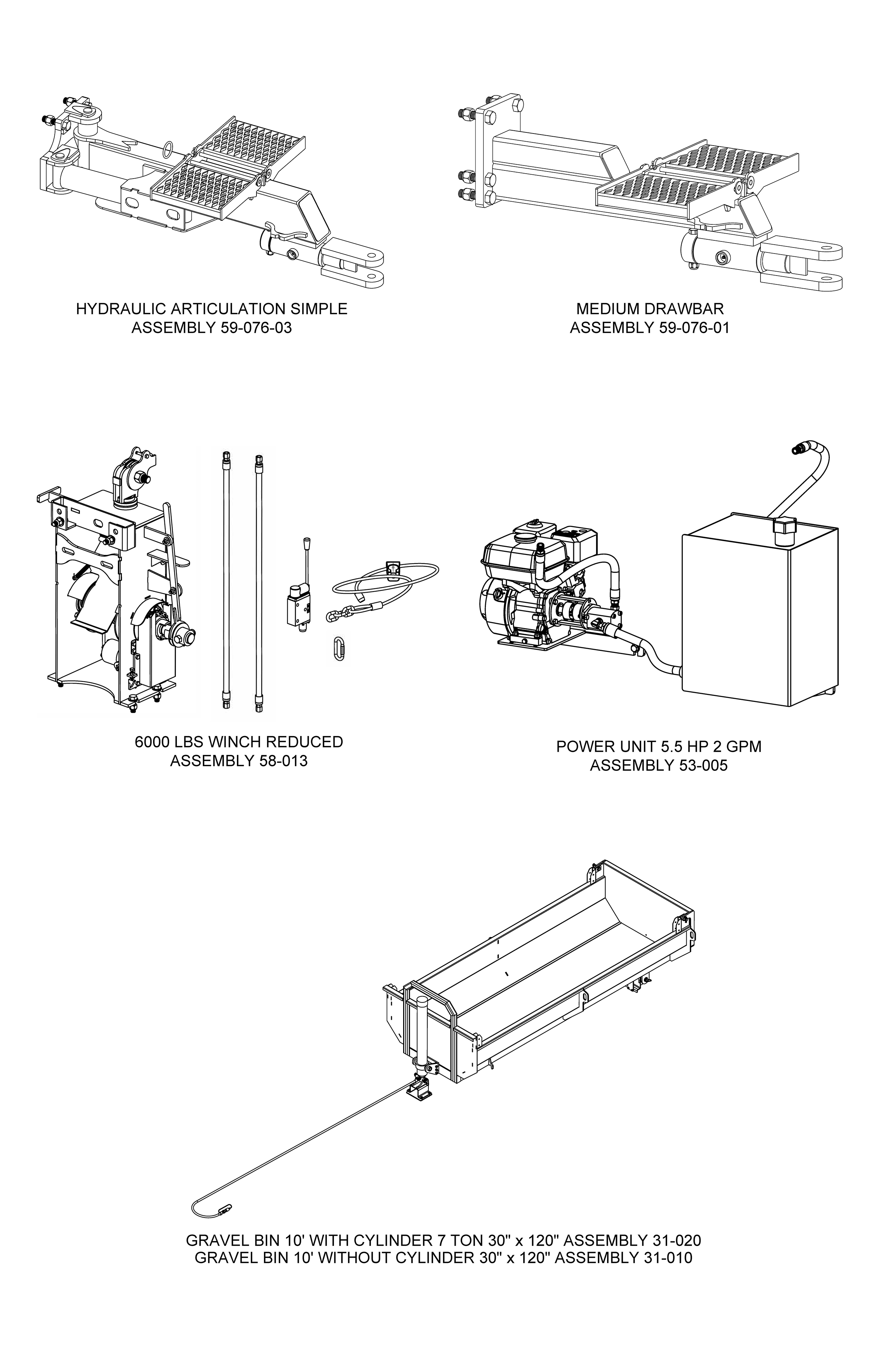 HYDRAULIC ARTICULATION SIMPLE
ASSEMBLY 59-076-03

MEDIUM DRAWBAR
ASSEMBLY 59-076-01

6000 LBS WINCH REDUCED
ASSEMBLY 58-013

POWER UNIT 5.5 HP 2 GPM
ASSEMBLY 53-005

GRAVEL BIN 10' WITH CYLINDER 7 TON 30" x 120" ASSEMBLY 31-020
GRAVEL BIN 10' WITHOUT CYLINDER 30" x 120" ASSEMBLY 31-010