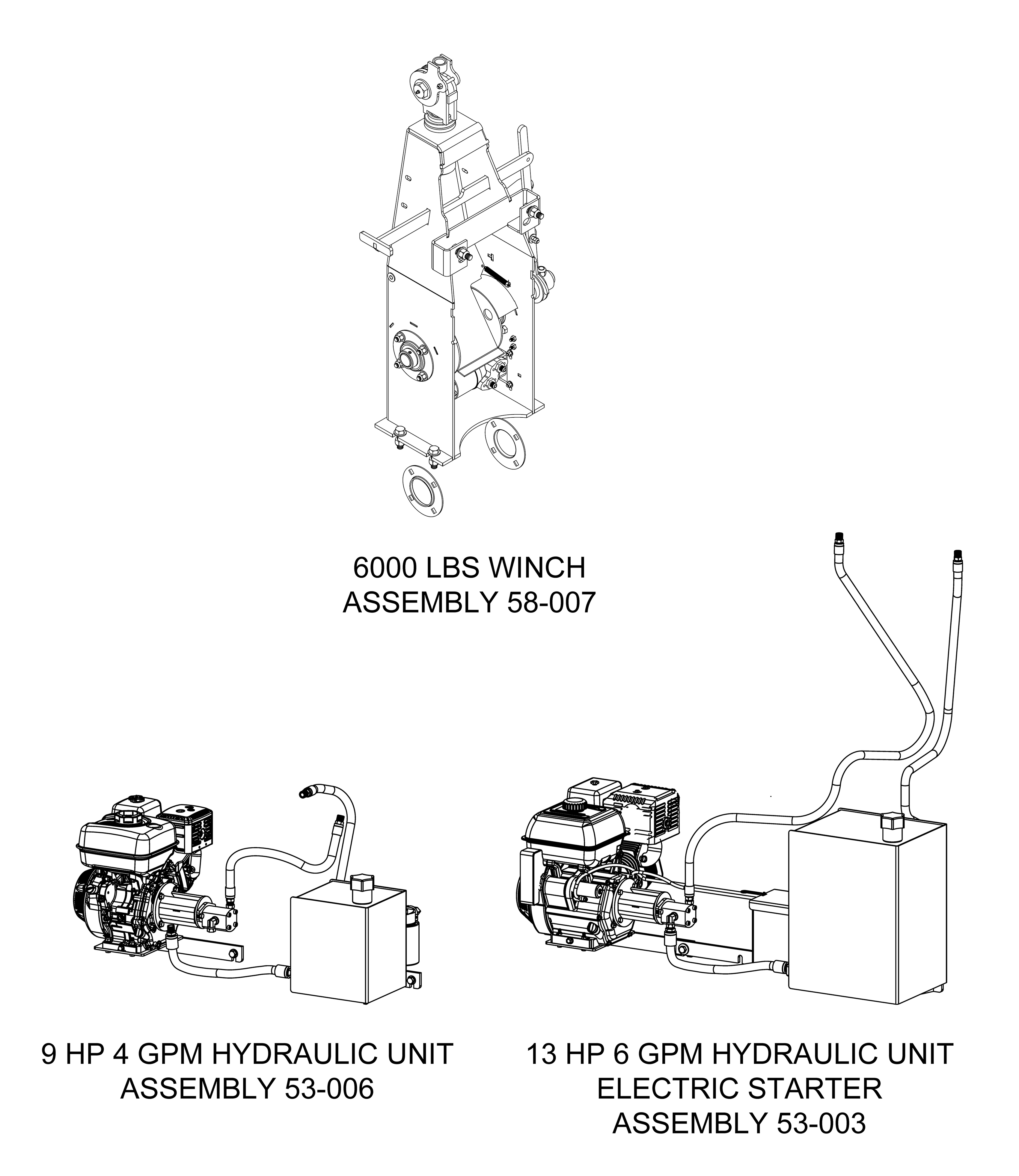 6000 LBS WINCH
ASSEMBLY 58-007

9 HP 4 GPM HYDRAULIC UNIT
ASSEMBLY 53-006

13 HP 6 GPM HYDRAULIC UNIT
ELECTRIC STARTER
ASSEMBLY 53-003